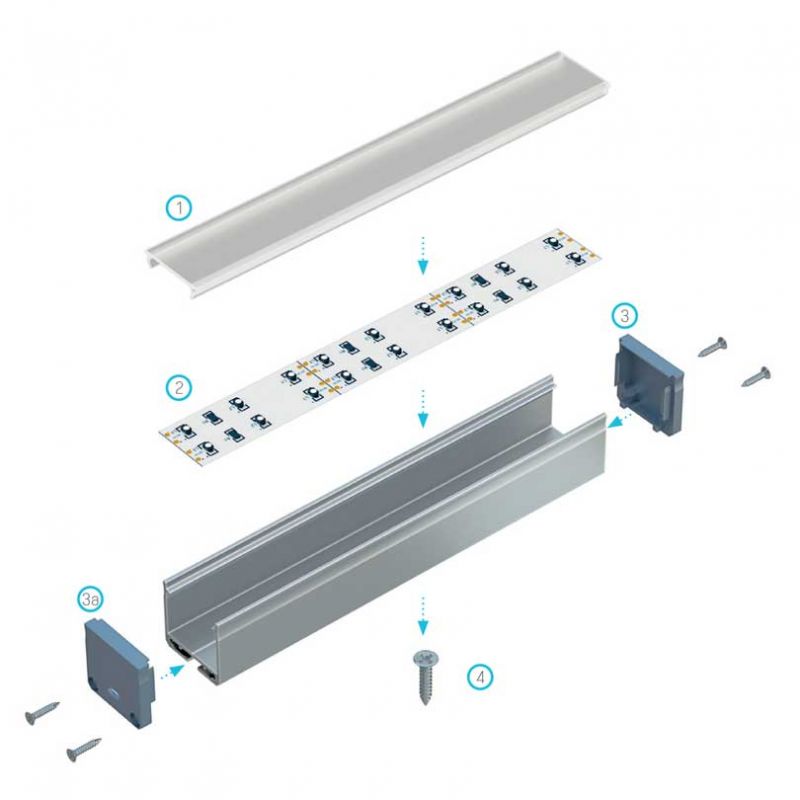 1

2

3

3a

4