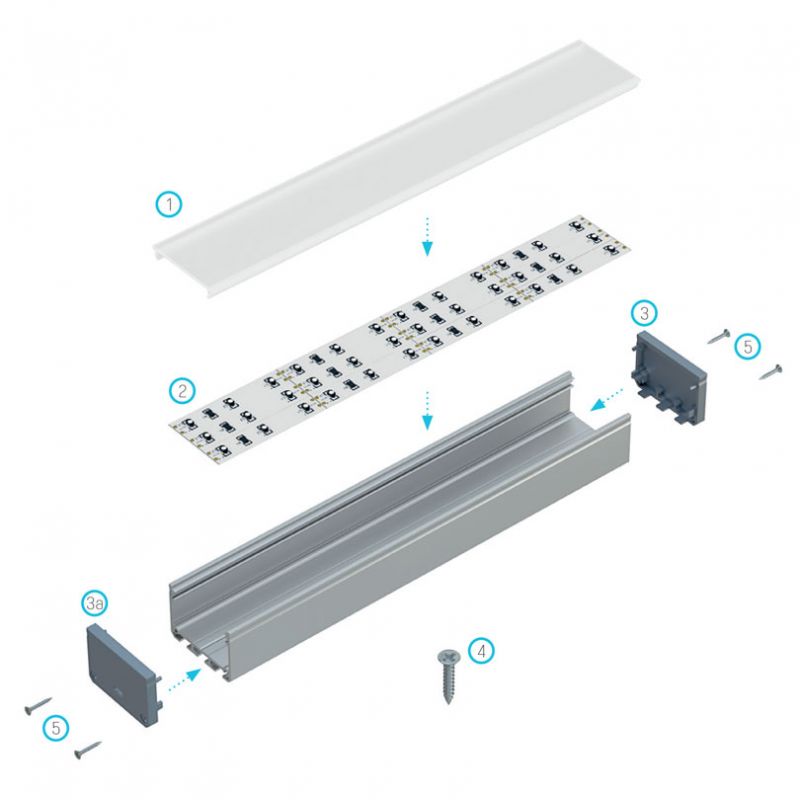 1
2
3
5
3a
4
5